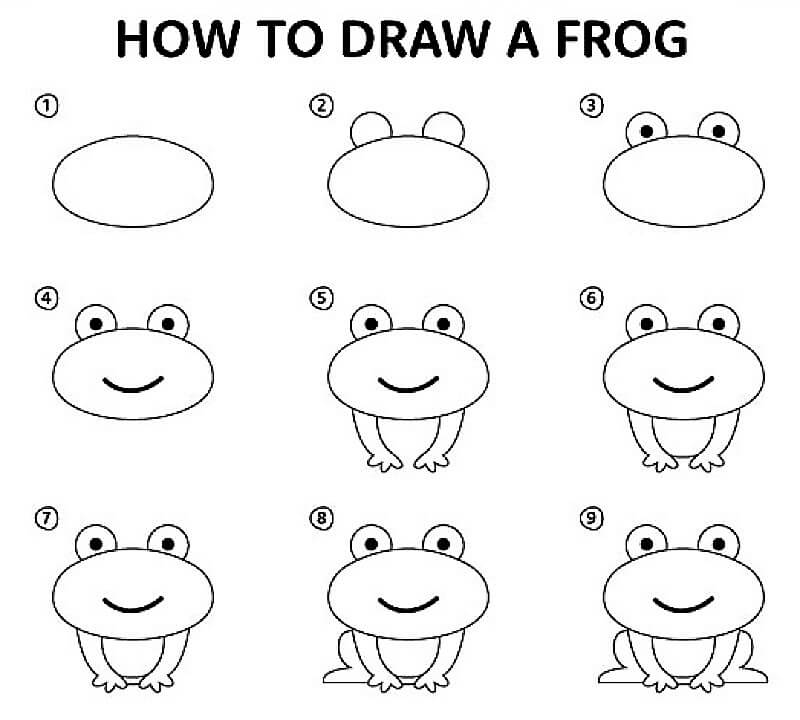 HOW TO DRAW A FROG

①

②

③

④

⑤

⑥

⑦

⑧

⑨