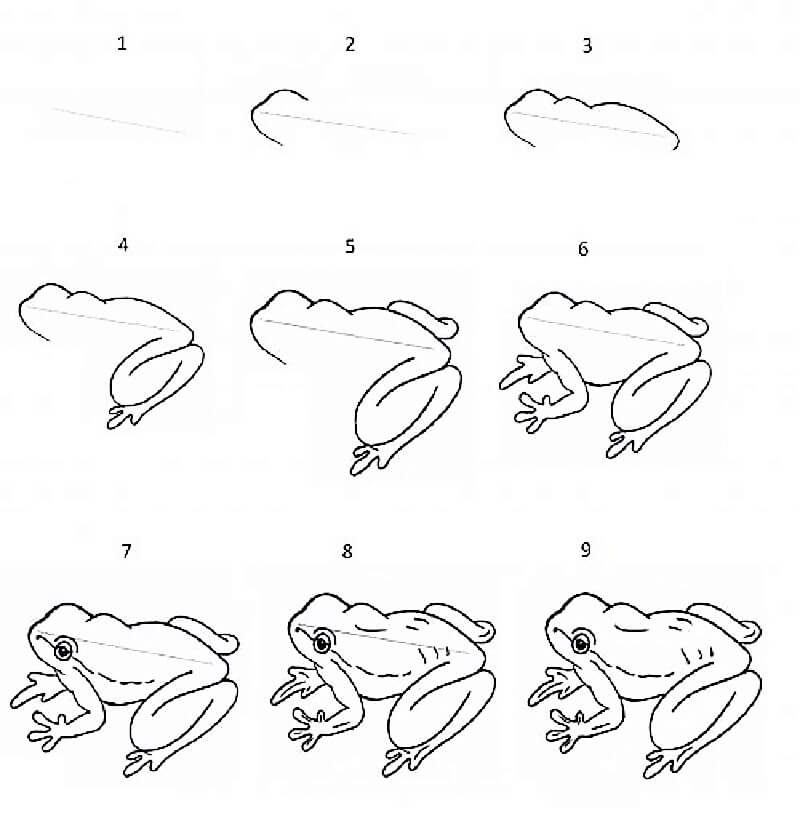 1
2
3
4
5
6
7
8
9