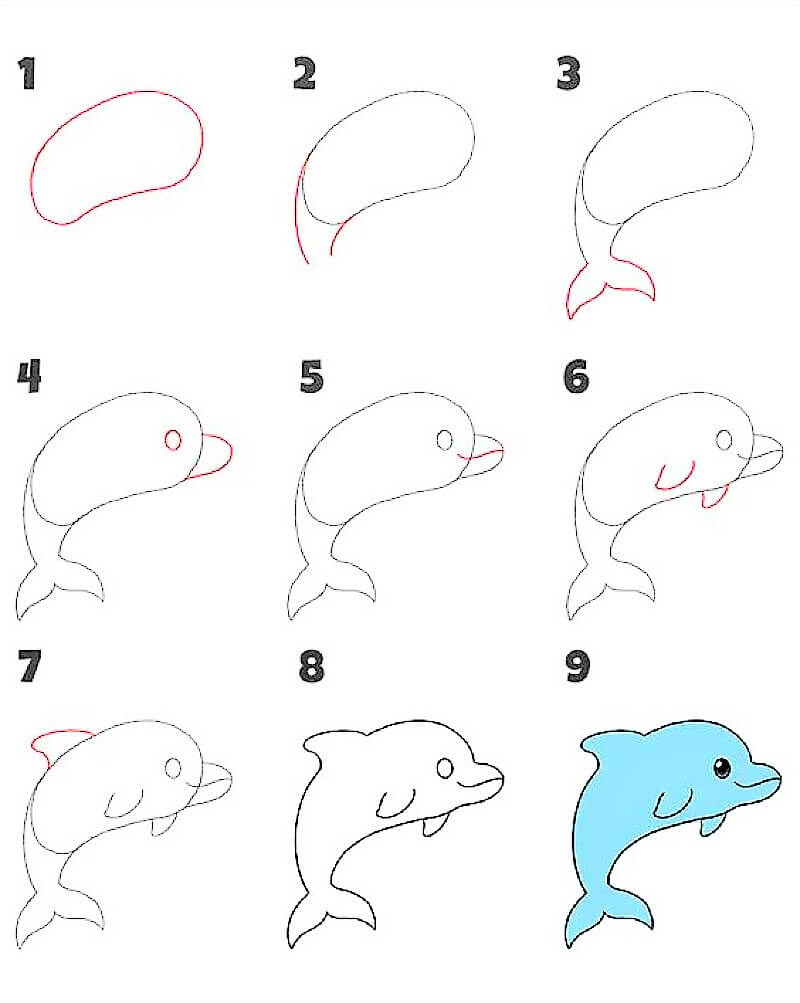 1
2
3
4
5
6
7
8
9