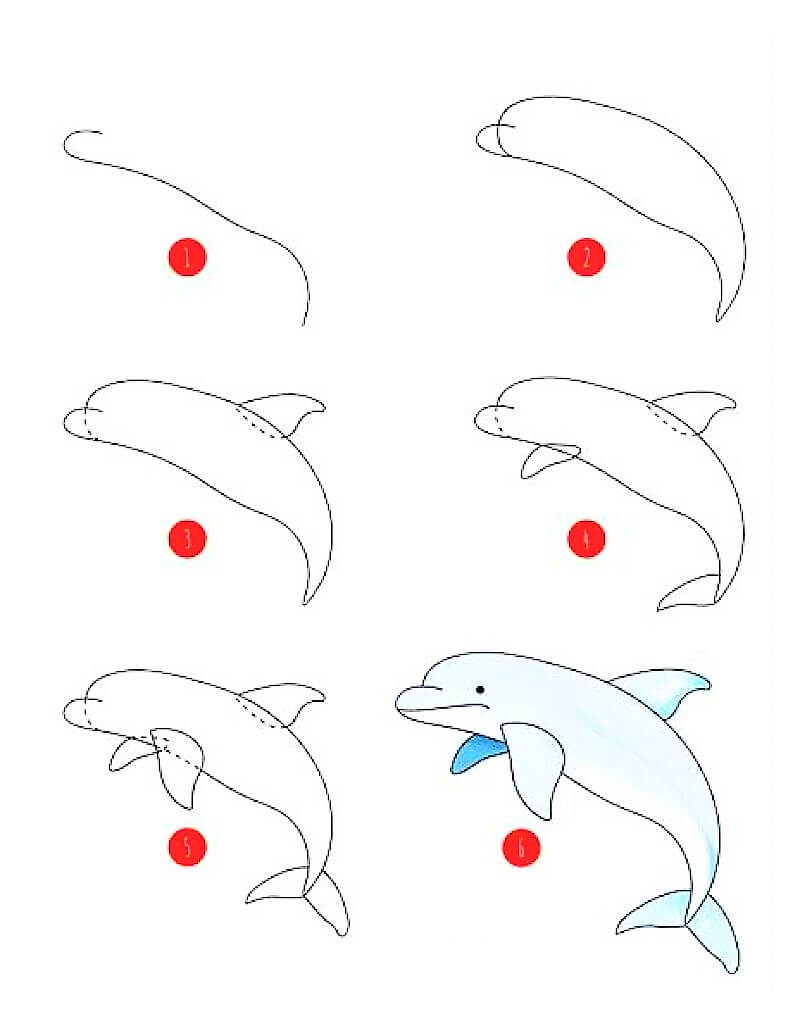 1

2

3

4

5

6