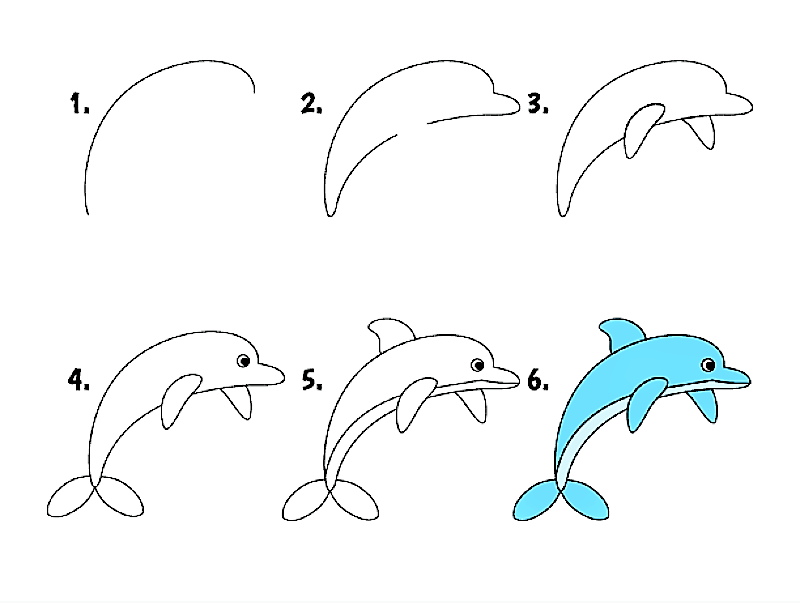 1.

2.

3.

4.

5.

6.