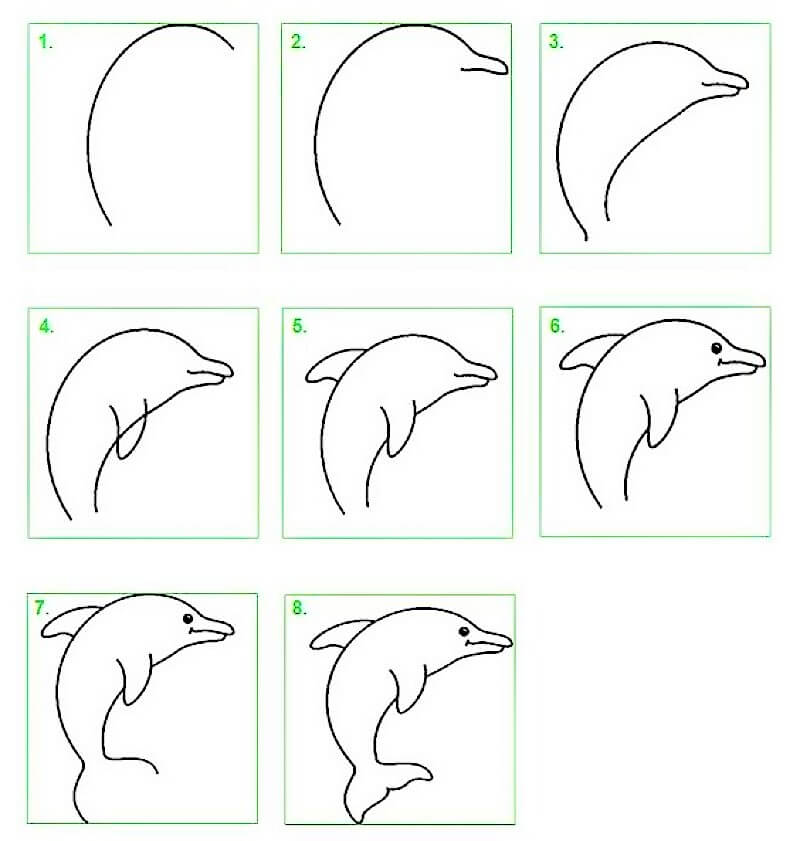 1.

2.

3.

4.

5.

6.

7.

8.