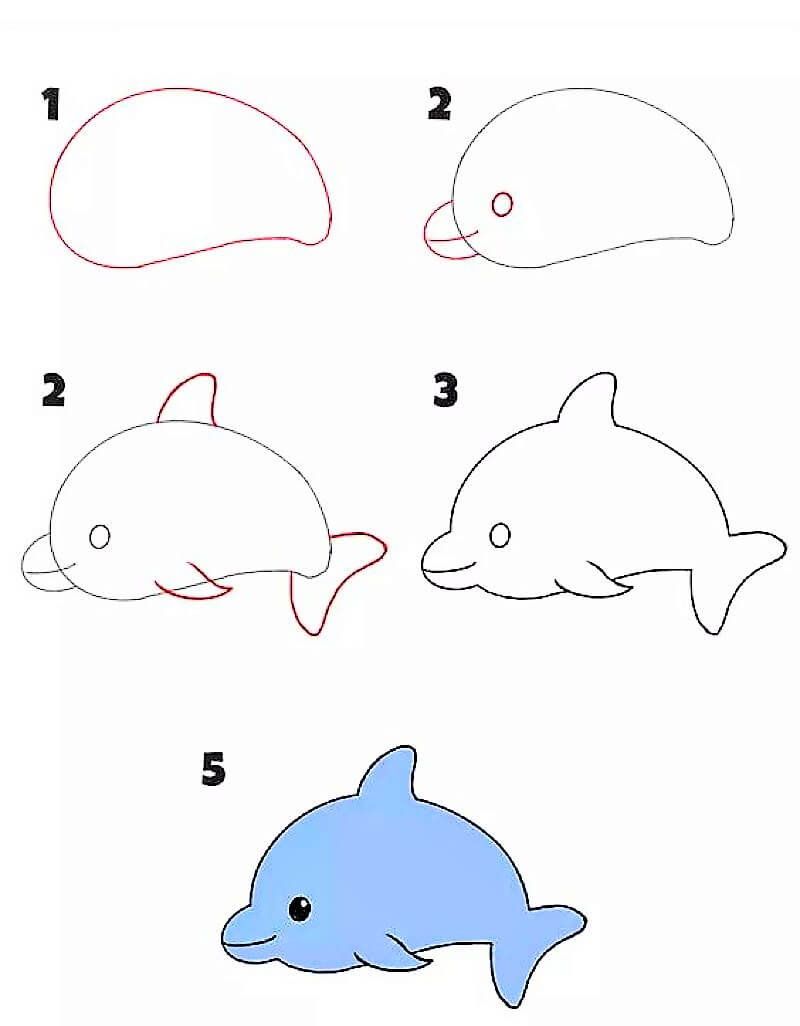 1

2

2

3

5