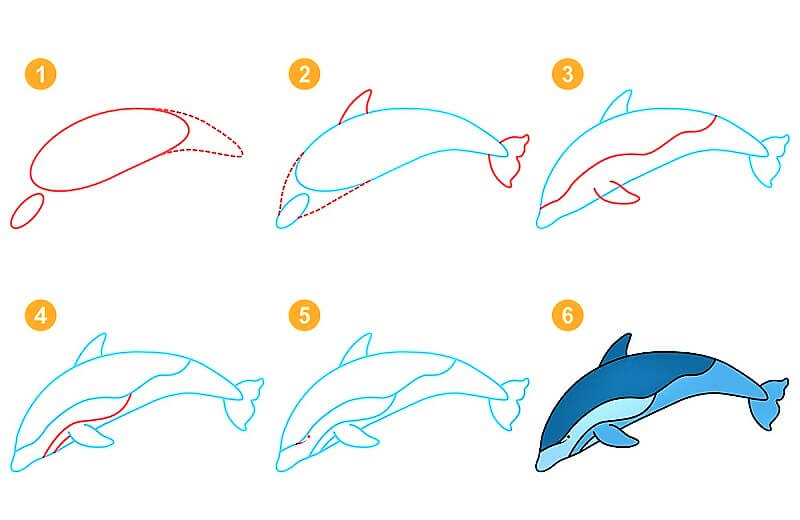 1

2

3

4

5

6