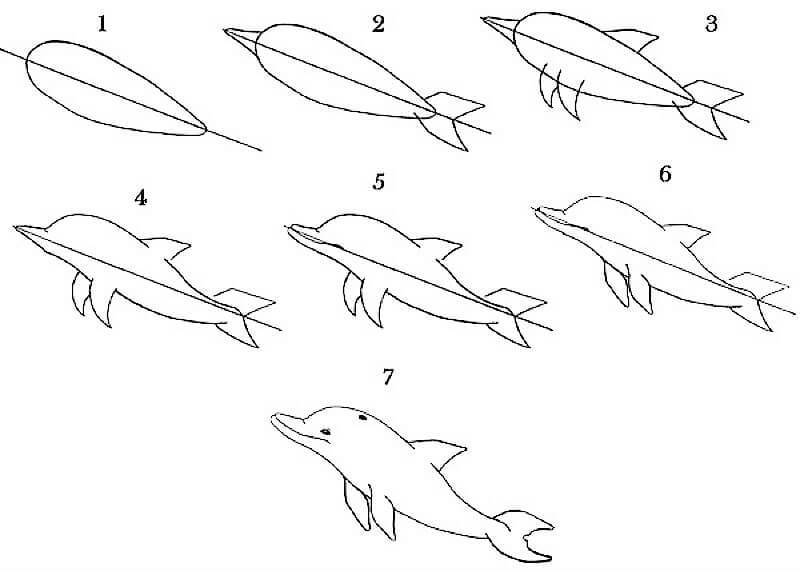 1

2

3

4

5

6

7