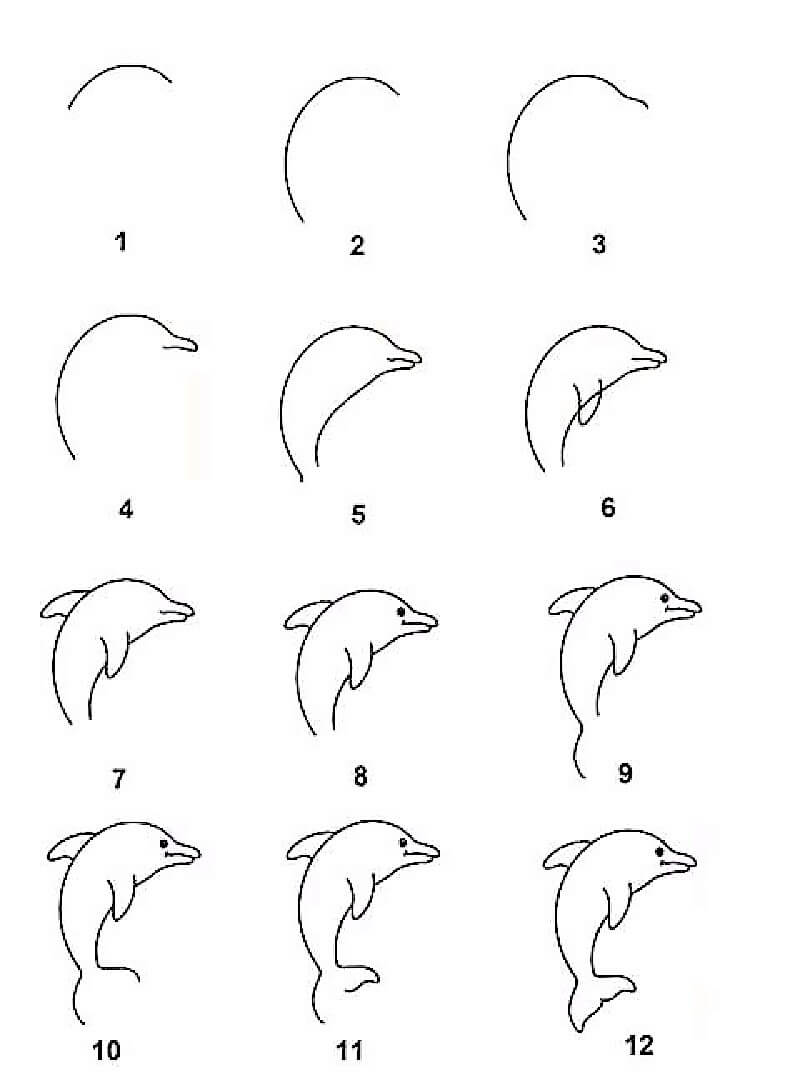 1
2
3
4
5
6
7
8
9
10
11
12