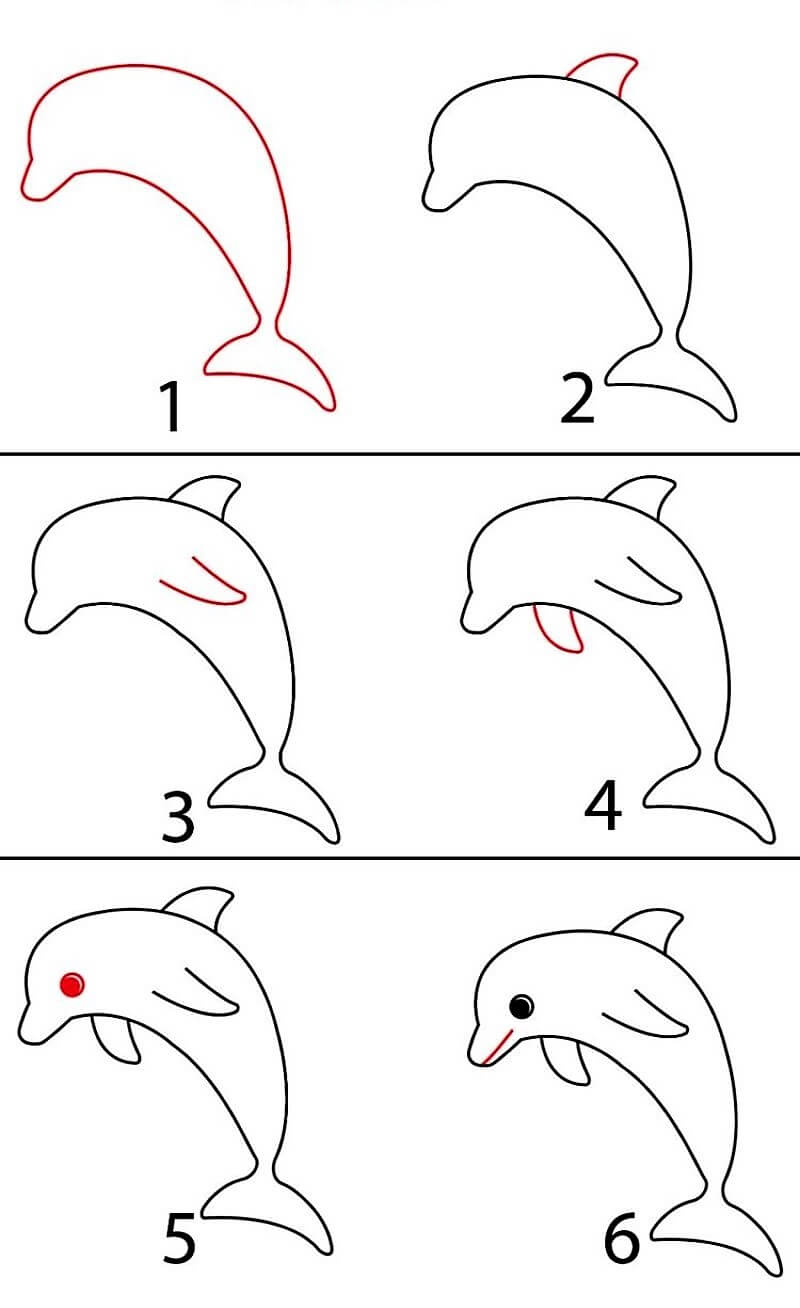 1

2

3

4

5

6