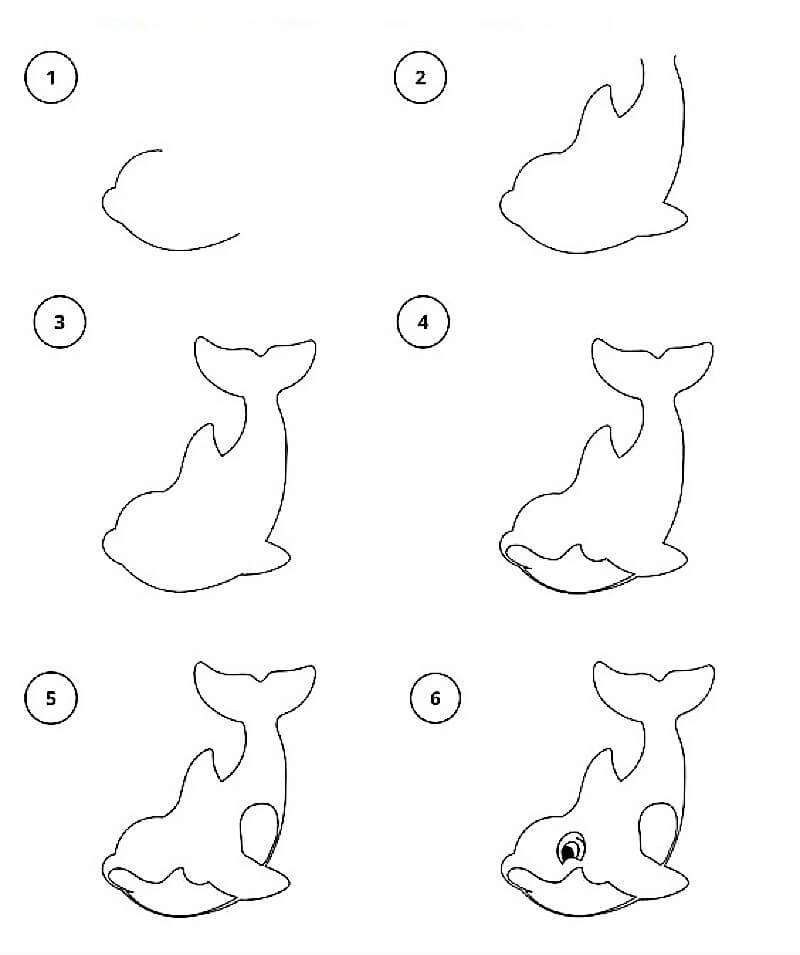 1

2

3

4

5

6