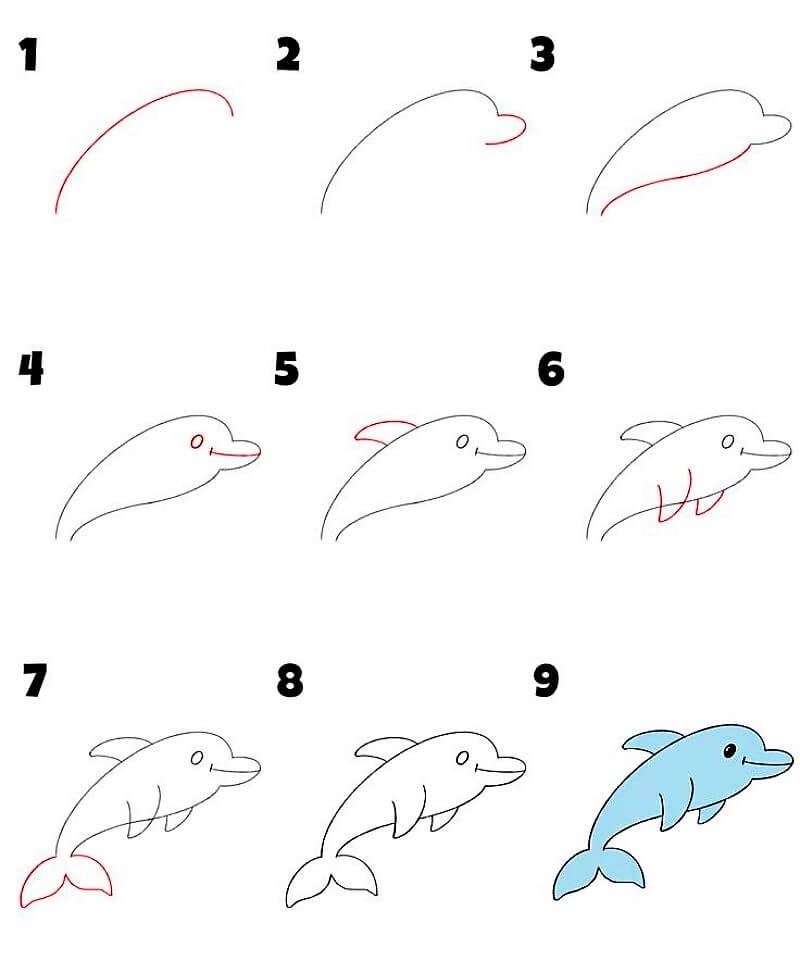 1
2
3
4
5
6
7
8
9