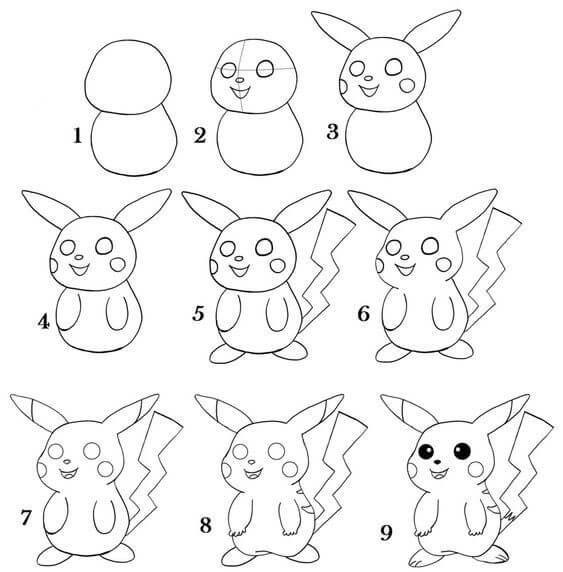 1
2
3
4
5
6
7
8
9