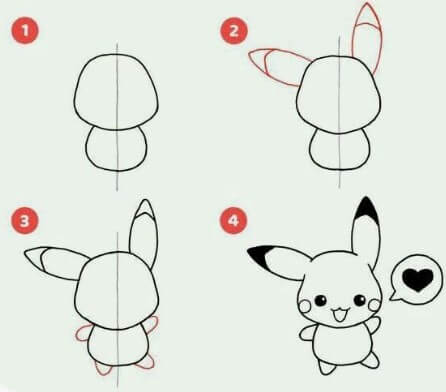 1

2

3

4