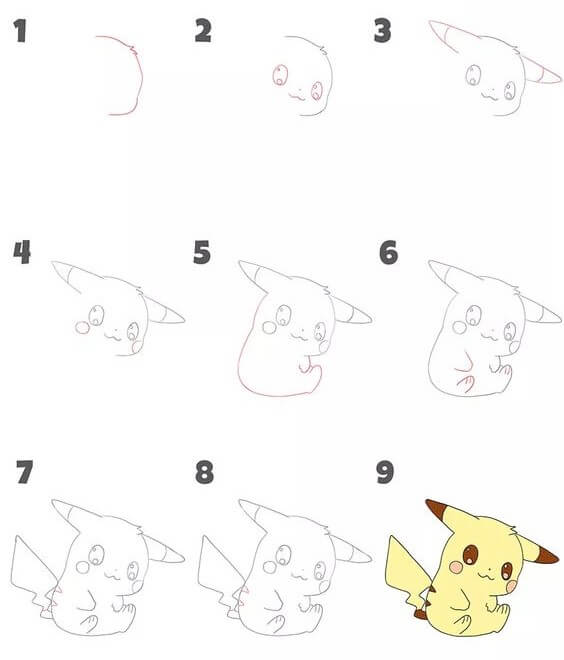 1
2
3
4
5
6
7
8
9