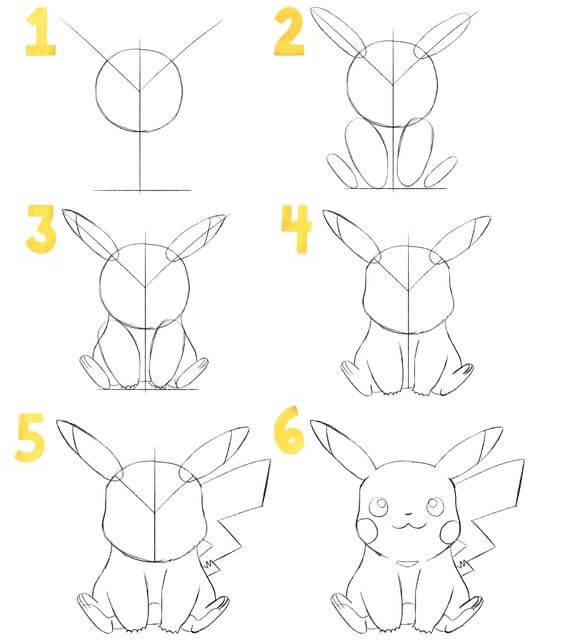 1
2
3
4
5
6