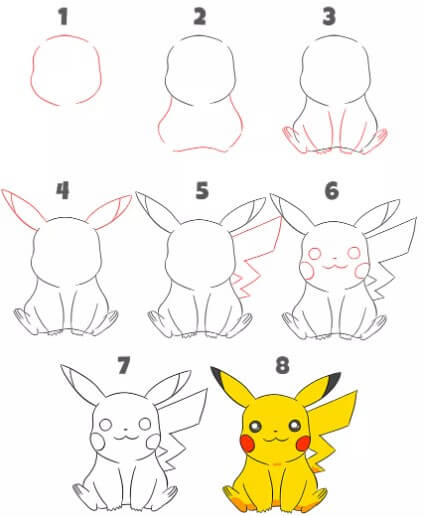 1 2 3

4 5 6

7 8