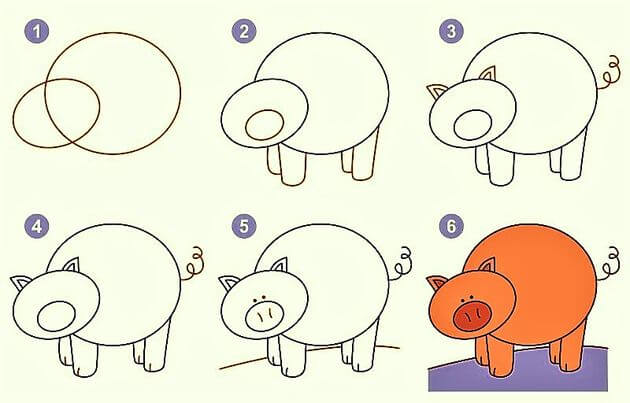 1
2
3
4
5
6