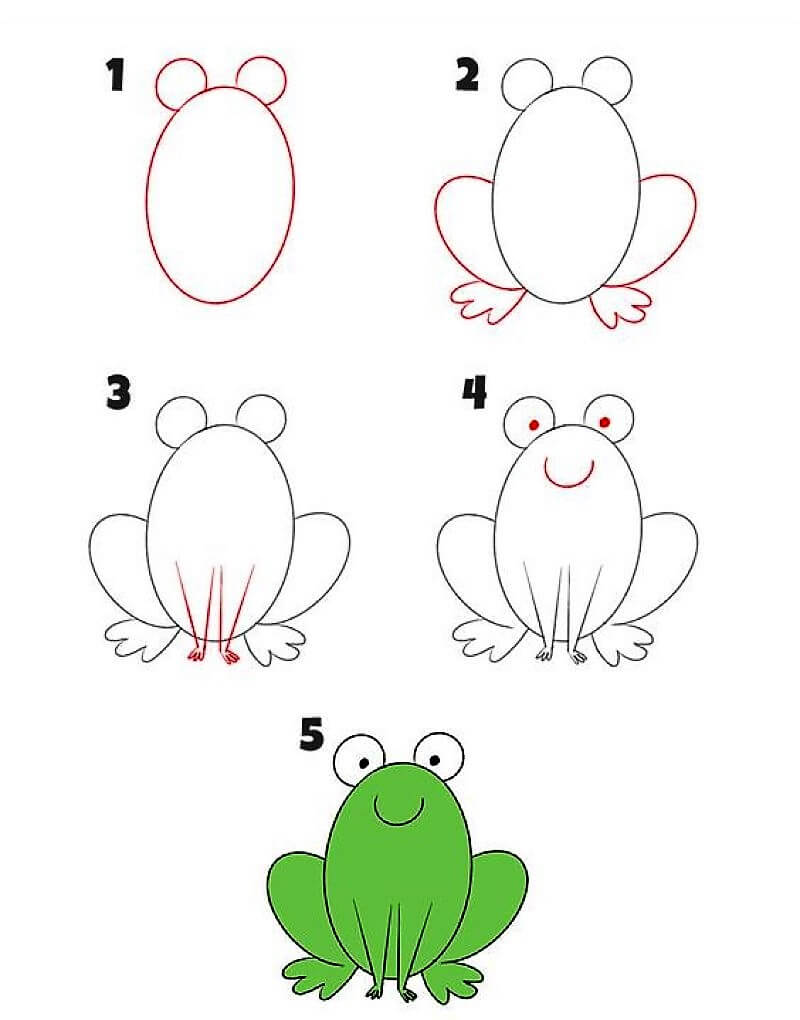 1

2

3

4

5