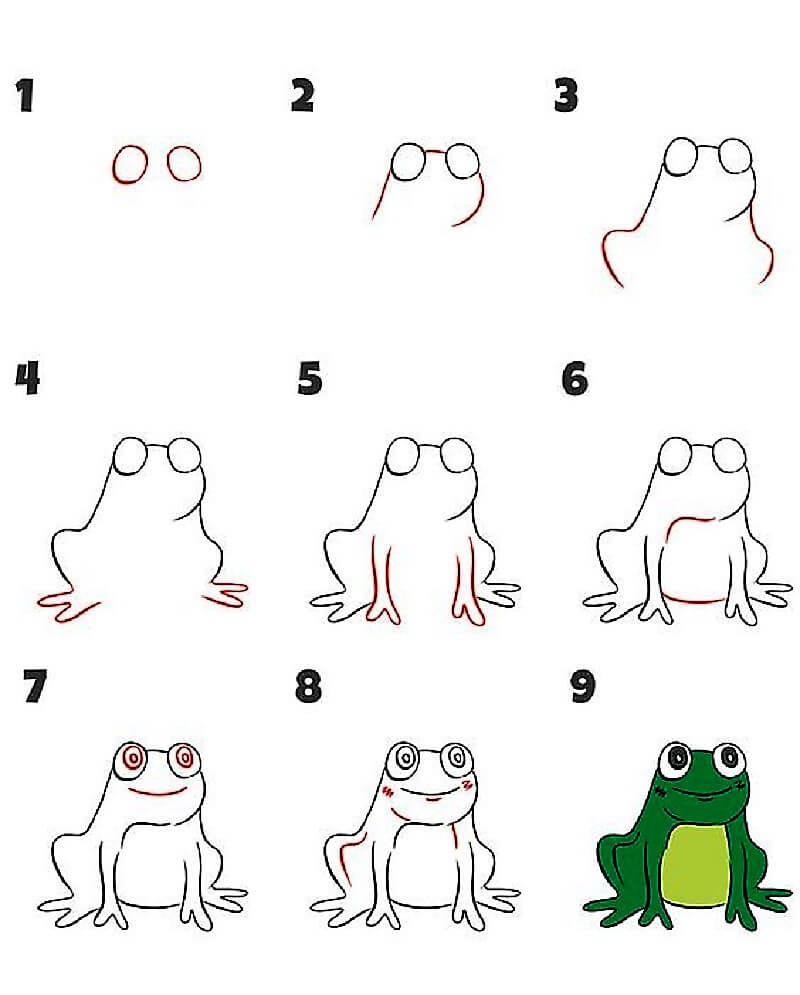 1

2

3

4

5

6

7

8

9