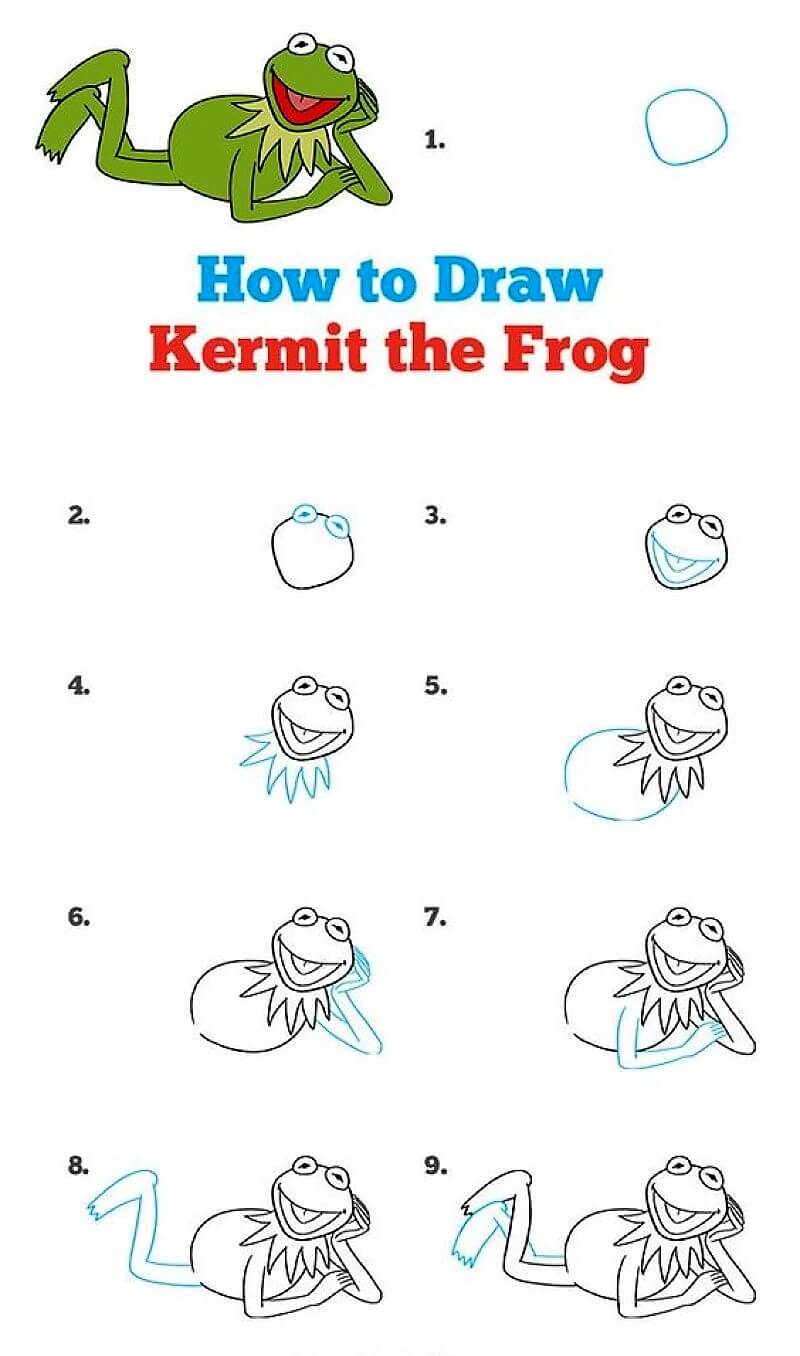 1.

How to Draw
Kermit the Frog

2.

3.

4.

5.

6.

7.

8.

9.