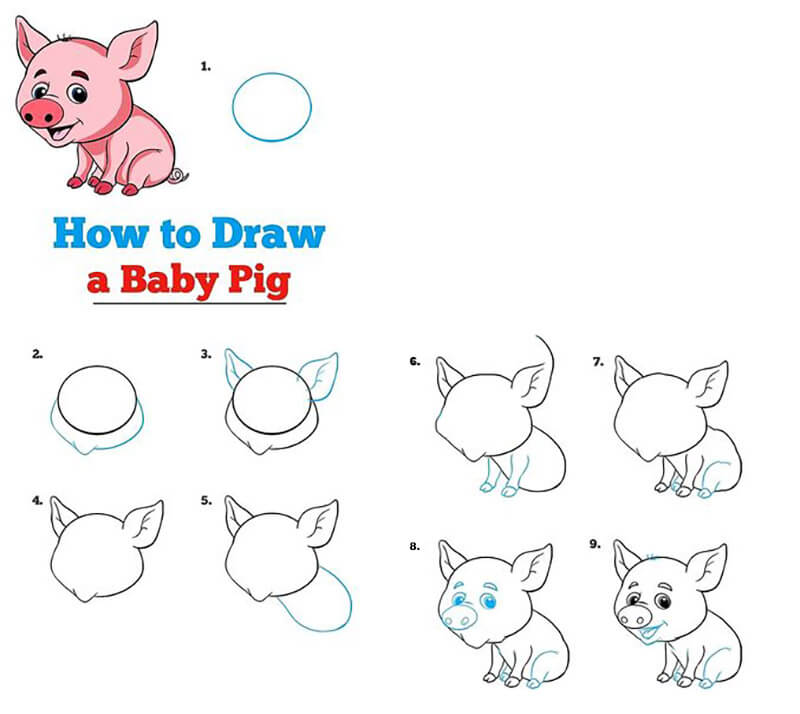 1.

How to Draw
a Baby Pig

2.

3.

4.

5.

6.

7.

8.

9.