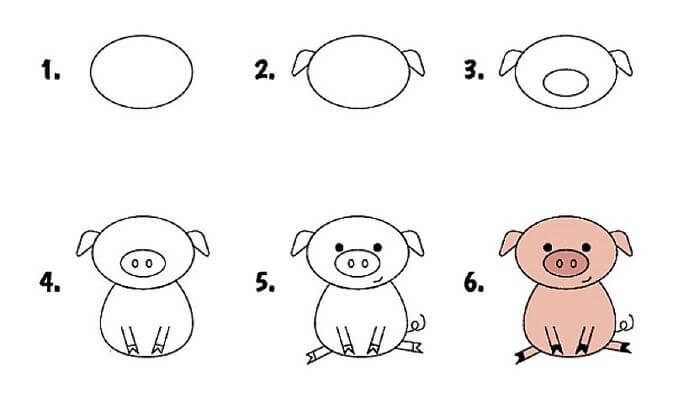 1.

2.

3.

4.

5.

6.