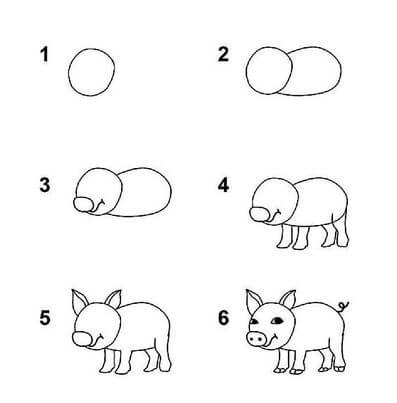 1

2

3

4

5

6