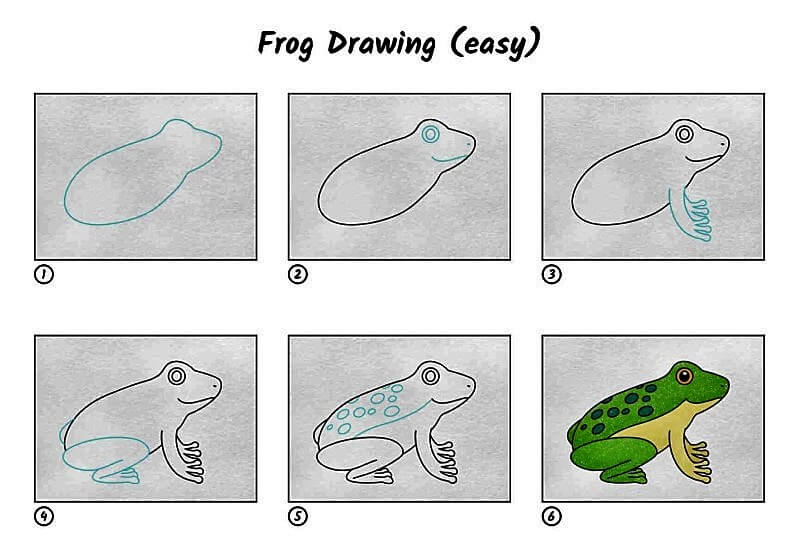 Frog Drawing (easy)

①

②

③

④

⑤

⑥