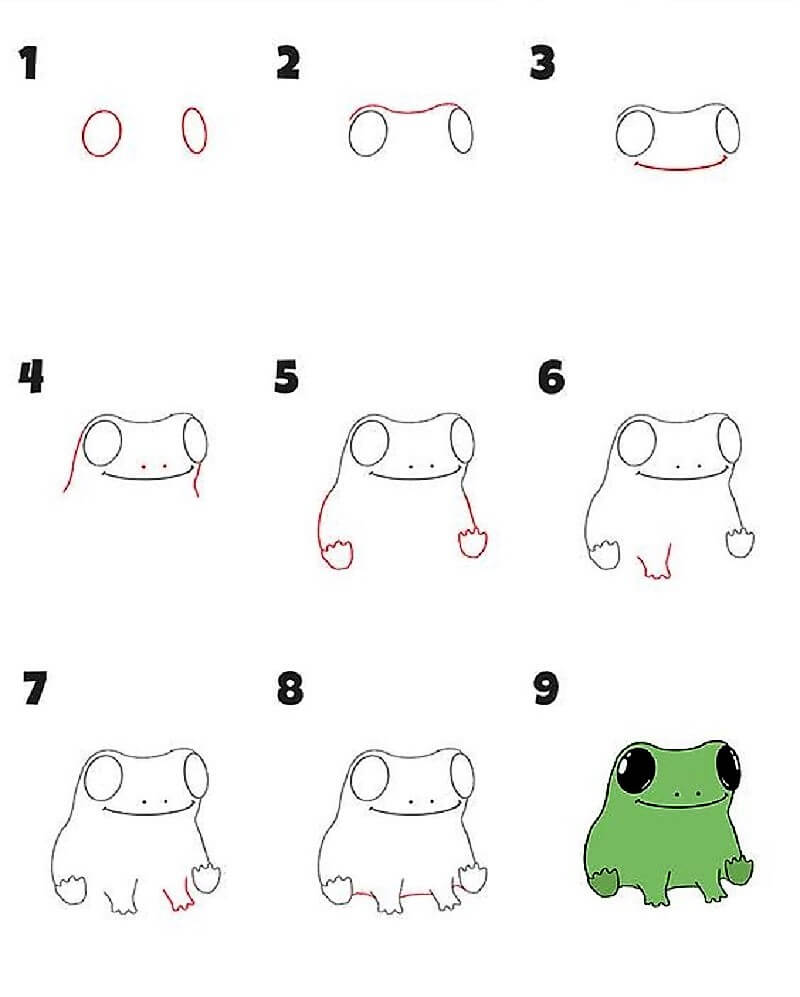 1
2
3
4
5
6
7
8
9