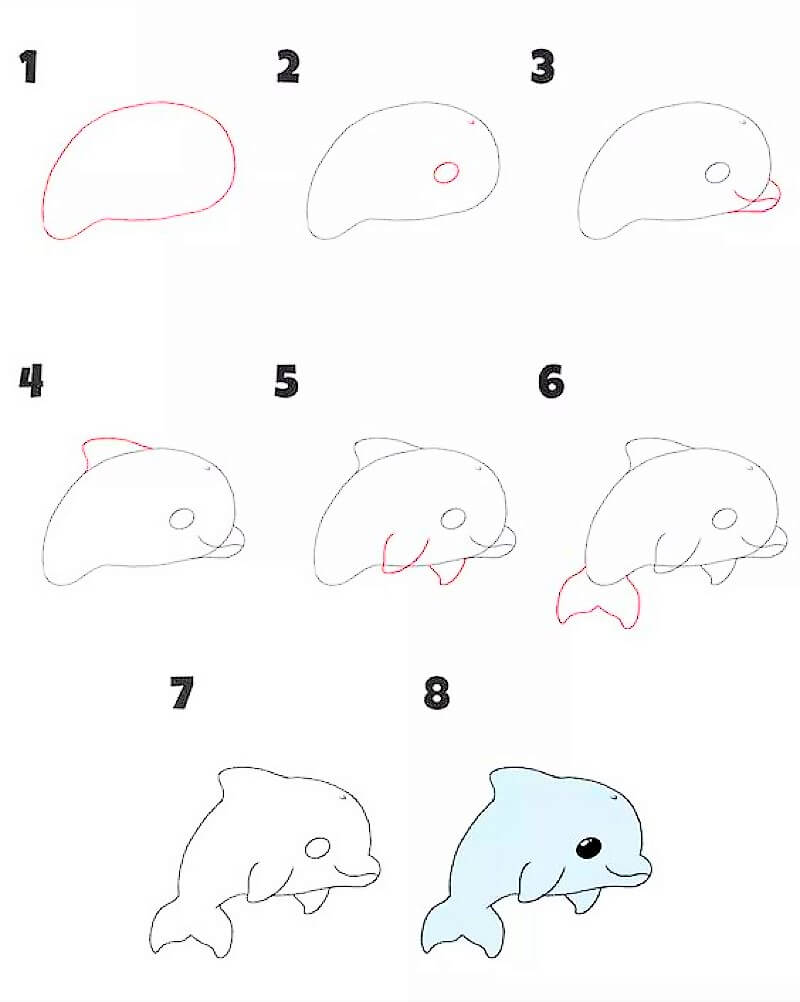 1

2

3

4

5

6

7

8