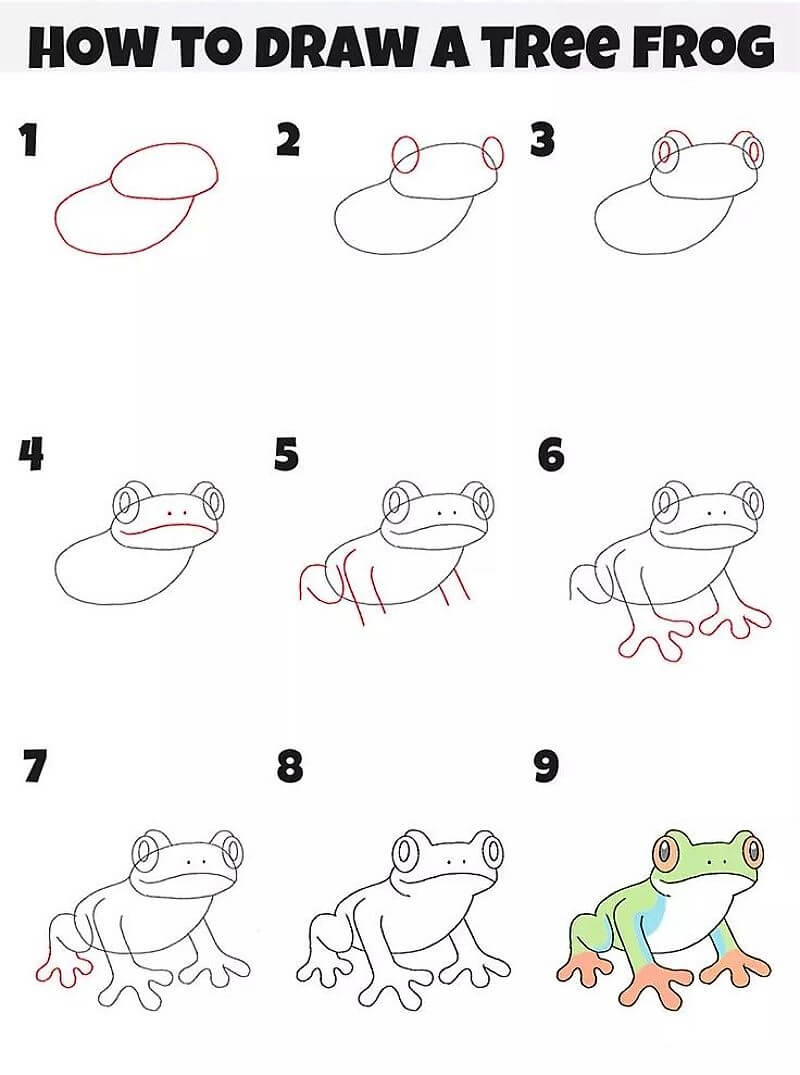 HOW TO DRAW A TREE FROG

1

2

3

4

5

6

7

8

9