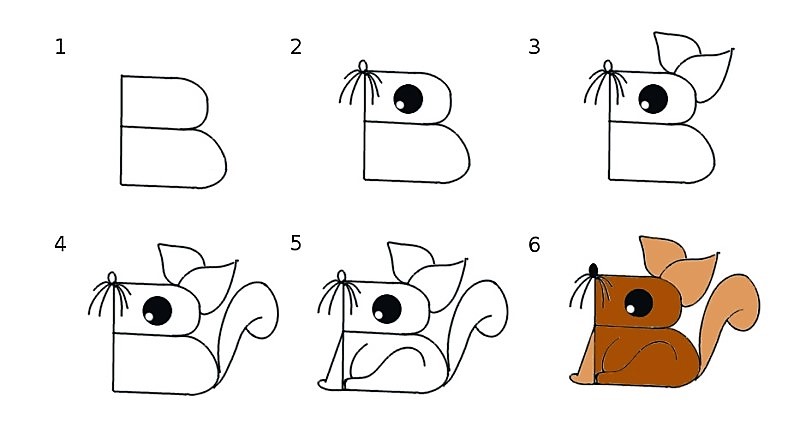 1
2
3
4
5
6