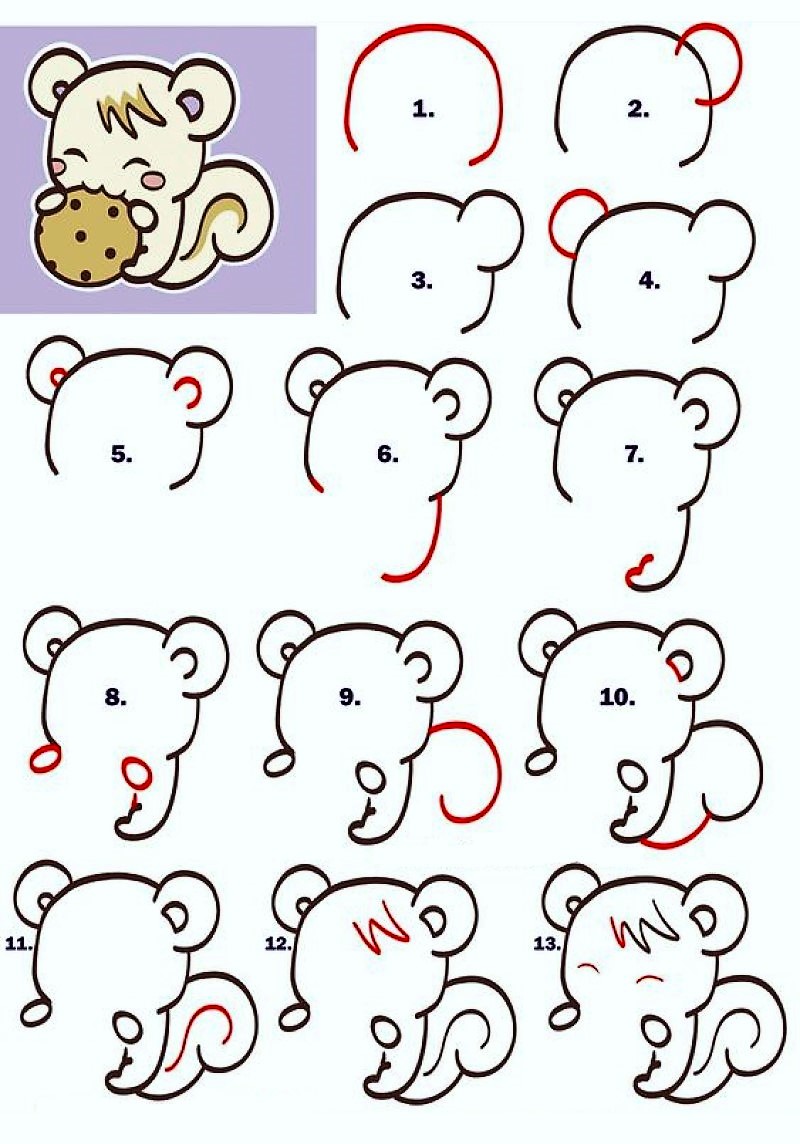 1.

2.

3.

4.

5.

6.

7.

8.

9.

10.

11.

12.

13.