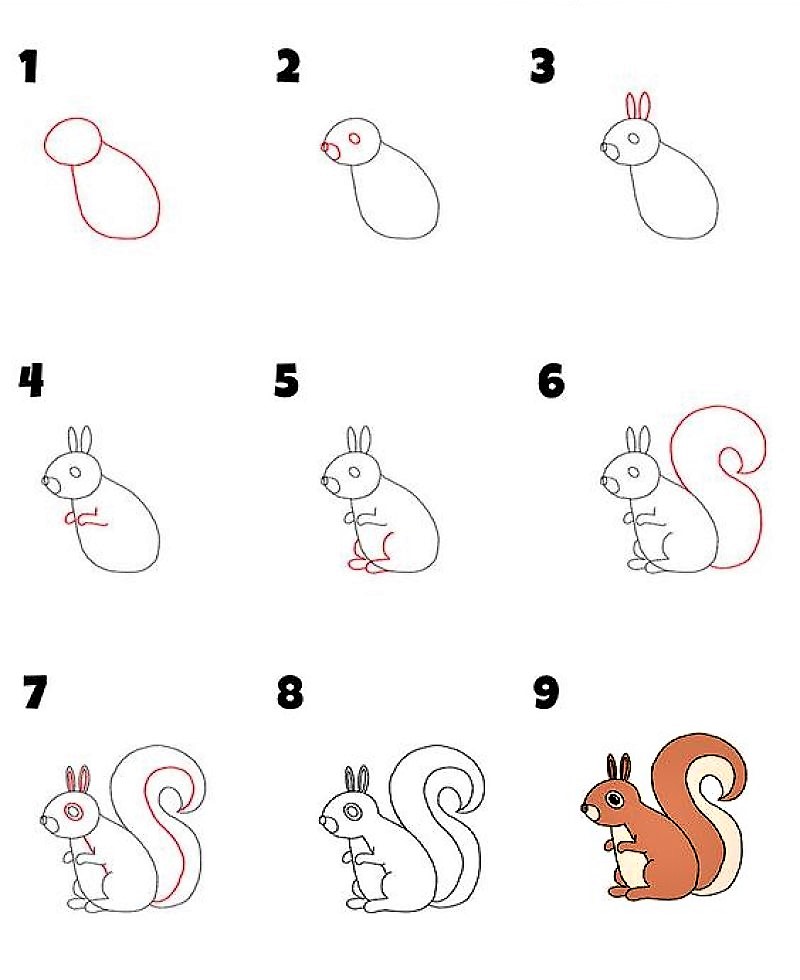 1

2

3

4

5

6

7

8

9