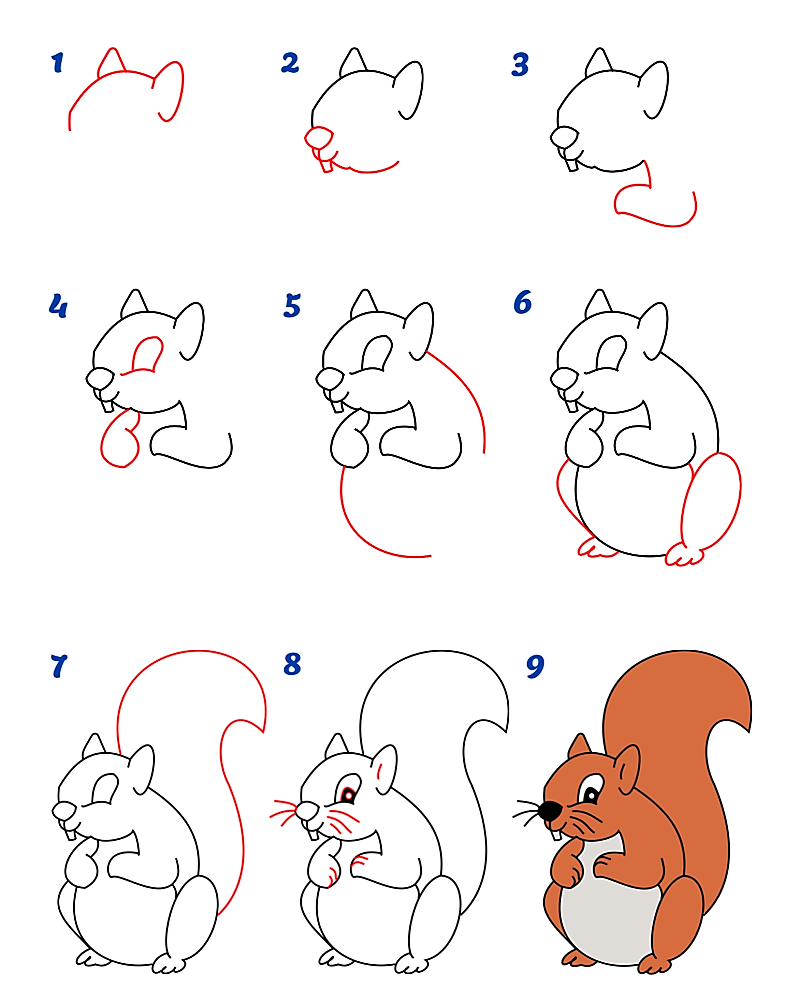 1
2
3
4
5
6
7
8
9