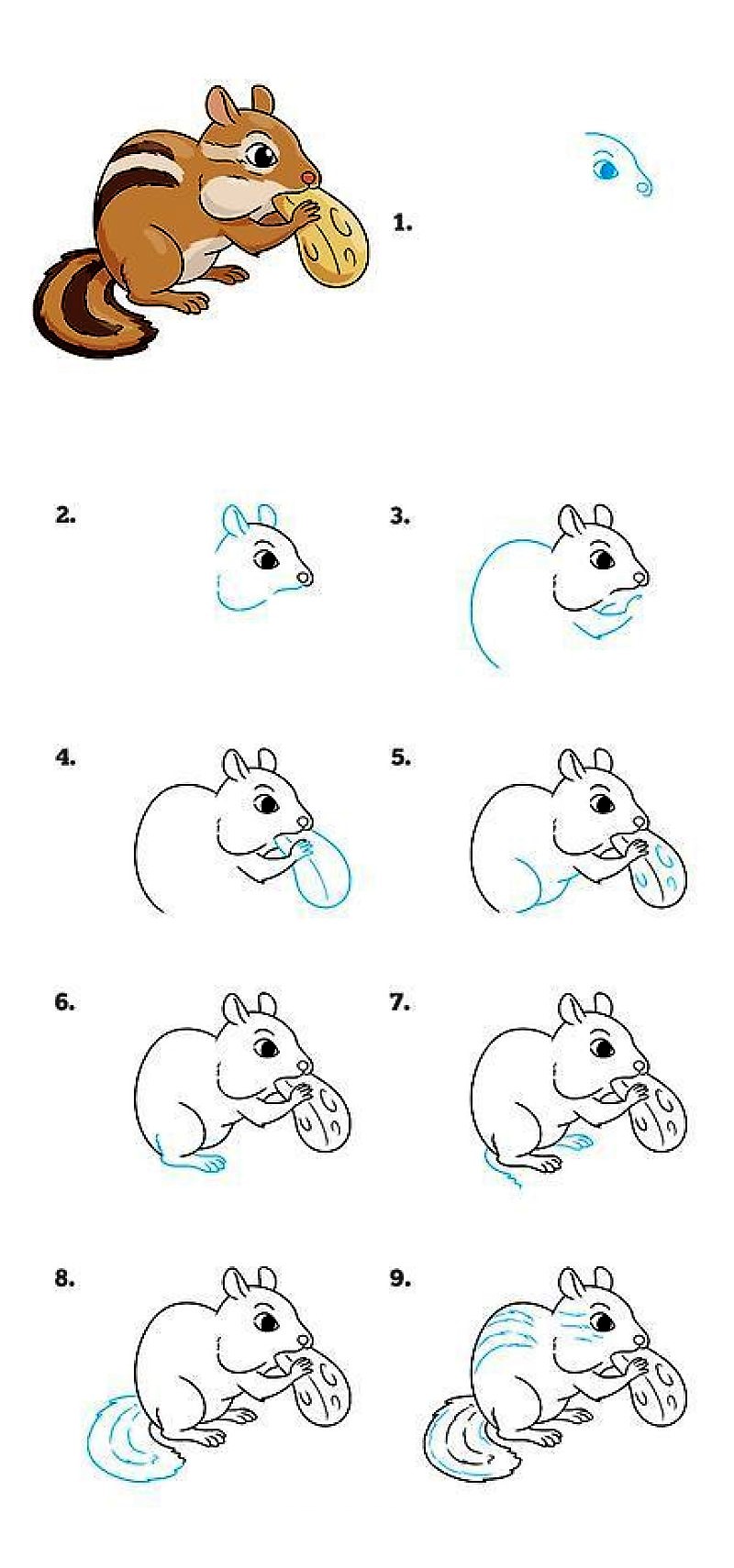 1.

2.

3.

4.

5.

6.

7.

8.

9.