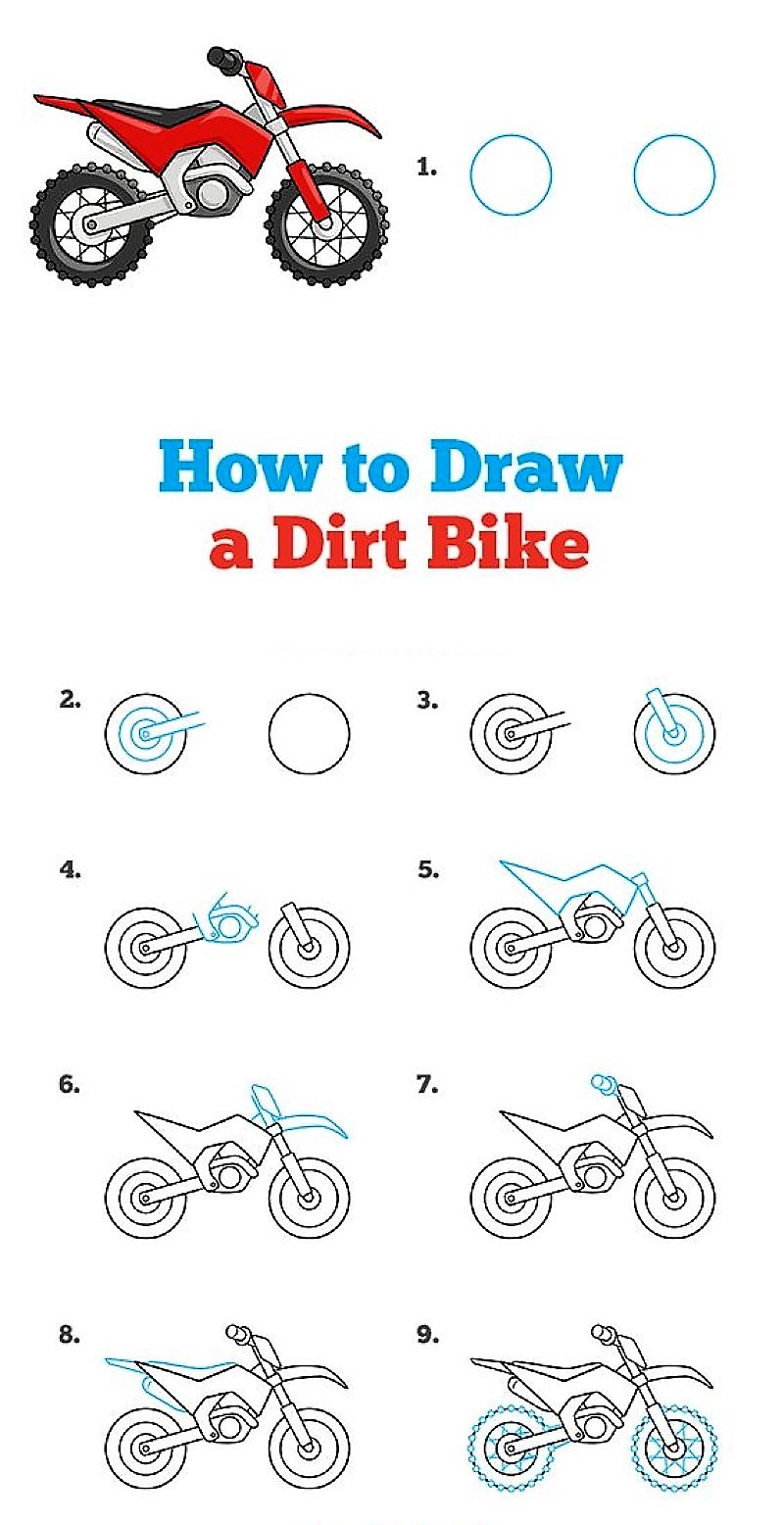 1.

How to Draw
a Dirt Bike

2.

3.

4.

5.

6.

7.

8.

9.