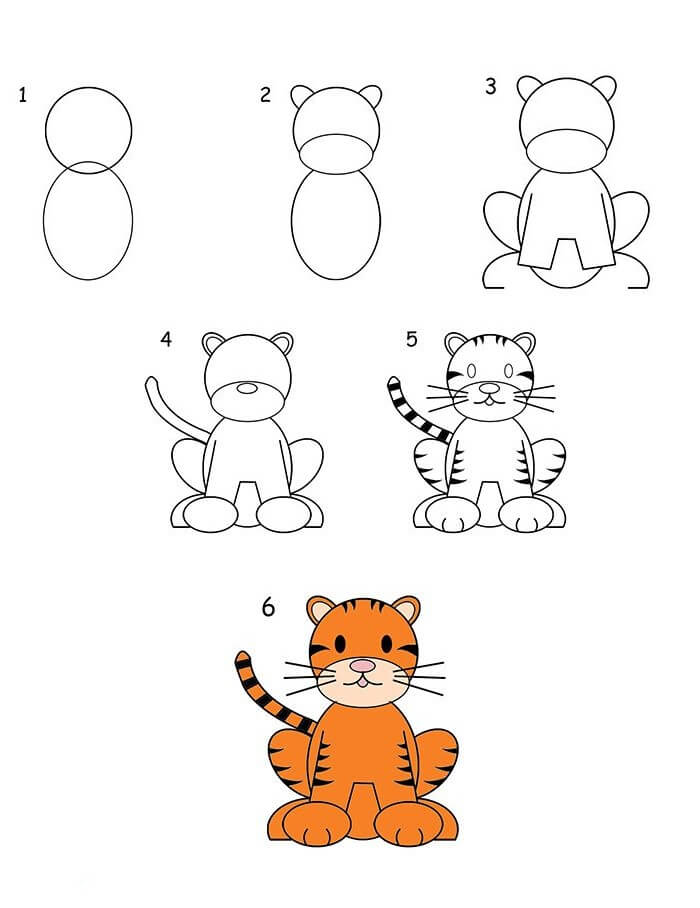 1

2

3

4

5

6