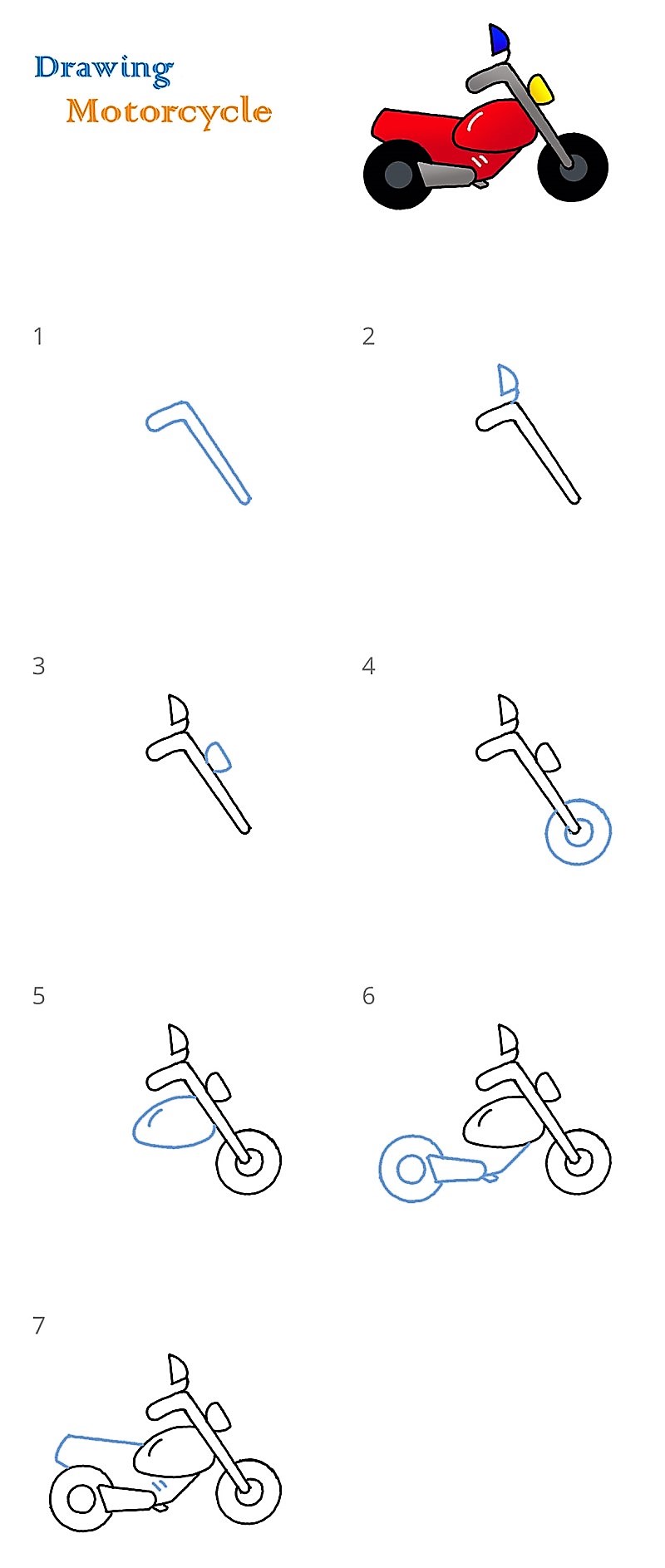 Drawing
Motorcycle

1

2

3

4

5

6

7