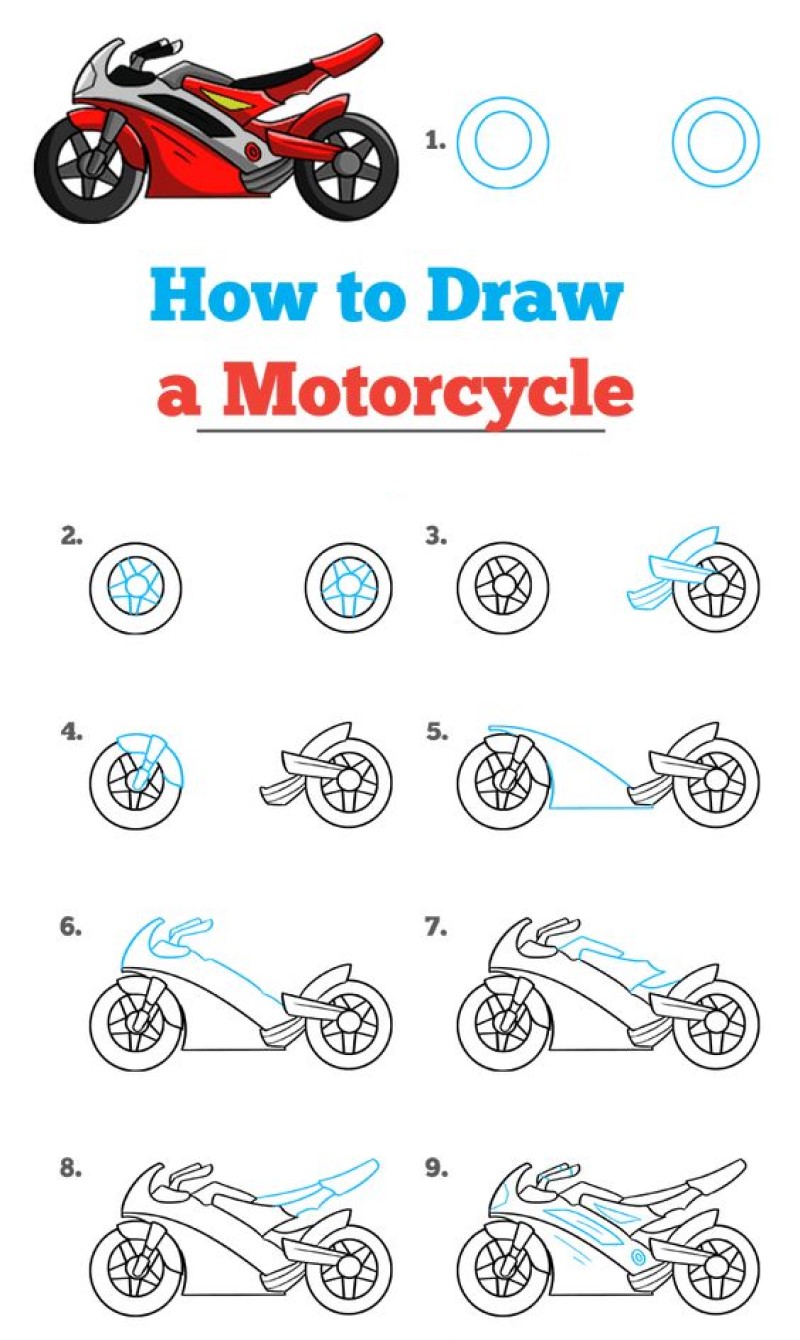 1.

How to Draw
a Motorcycle

2.

3.

4.

5.

6.

7.

8.

9.