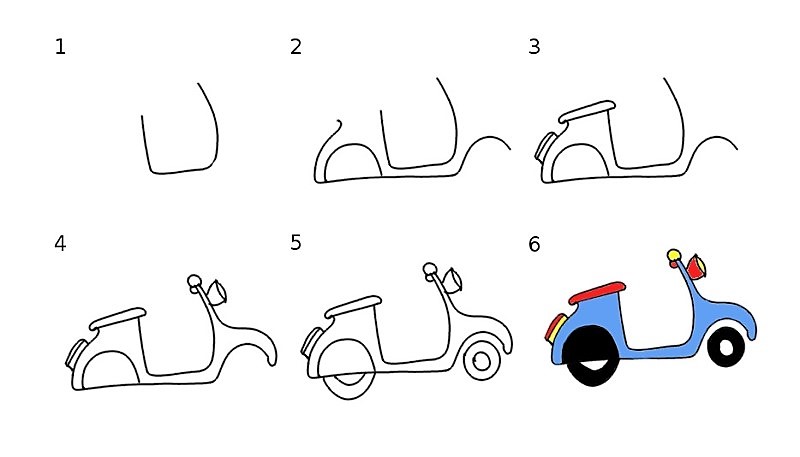 1

2

3

4

5

6