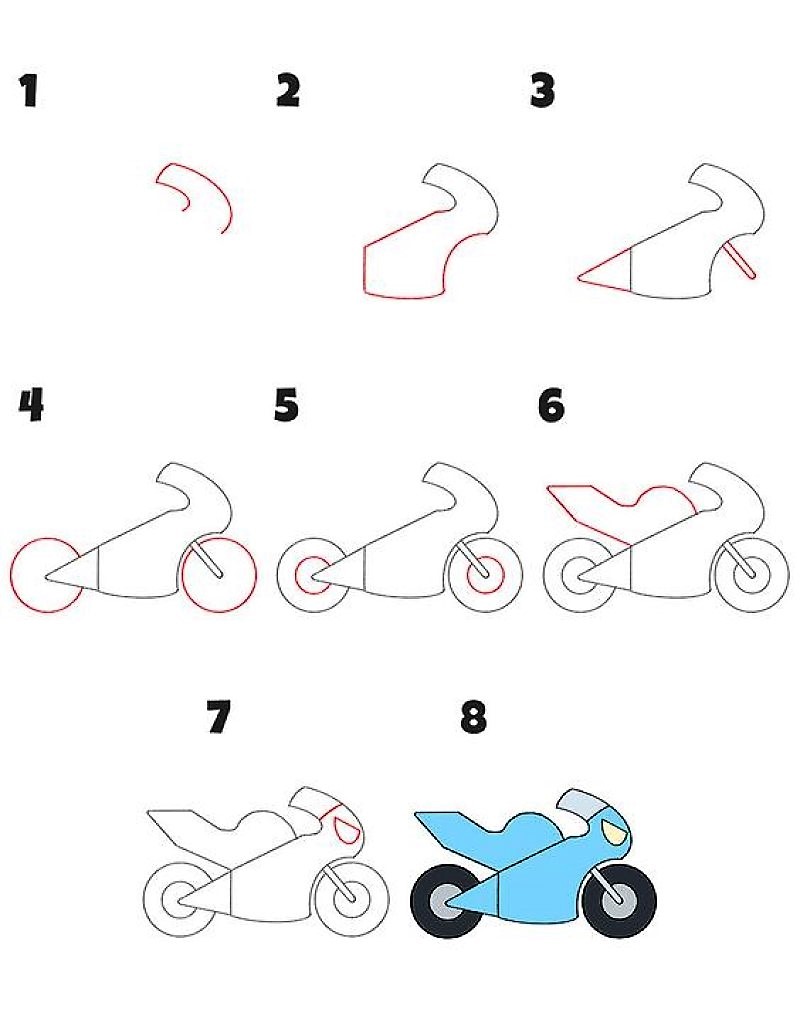 1

2

3

4

5

6

7

8