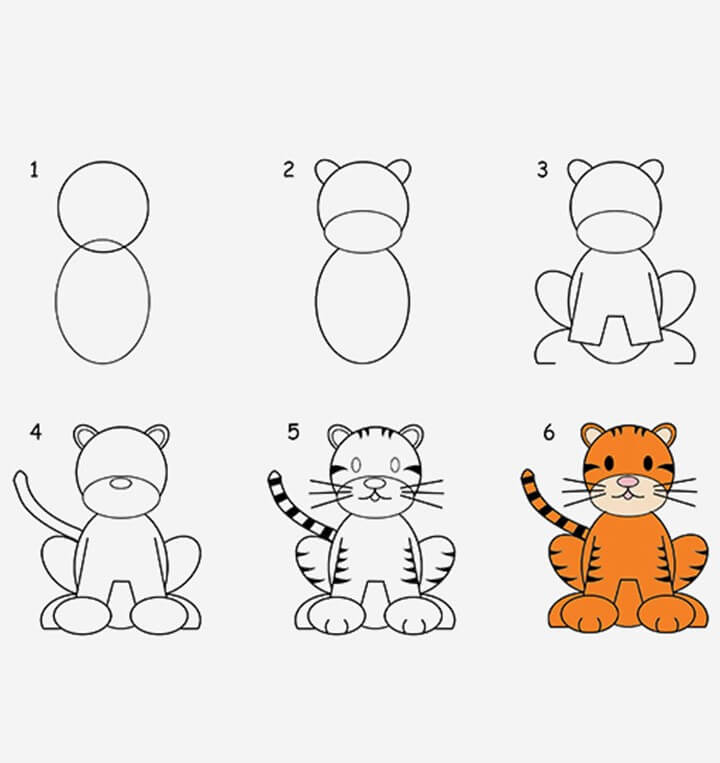 1

2

3

4

5

6