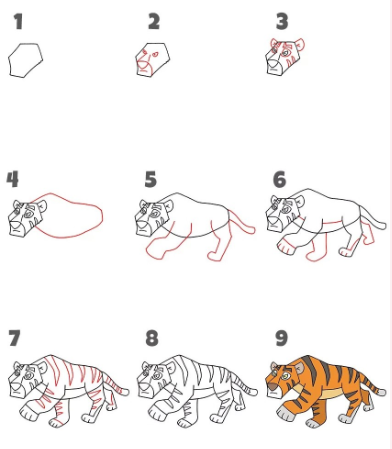 1

2

3

4

5

6

7

8

9