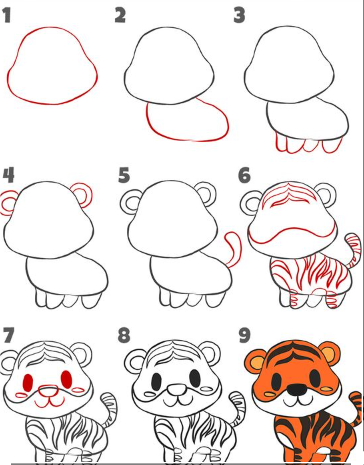 1
2
3
4
5
6
7
8
9