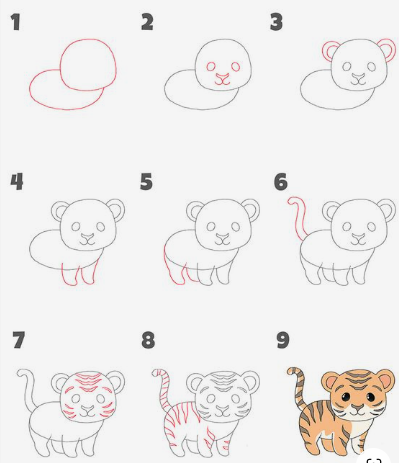 1

2

3

4

5

6

7

8

9