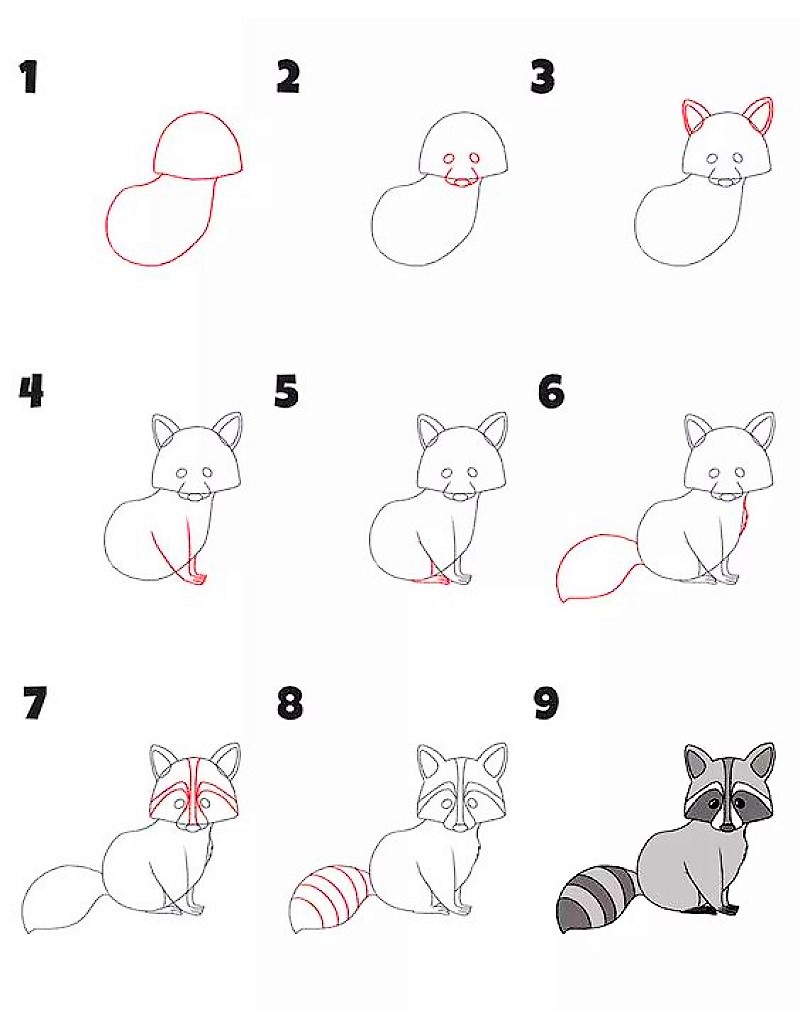 1
2
3
4
5
6
7
8
9