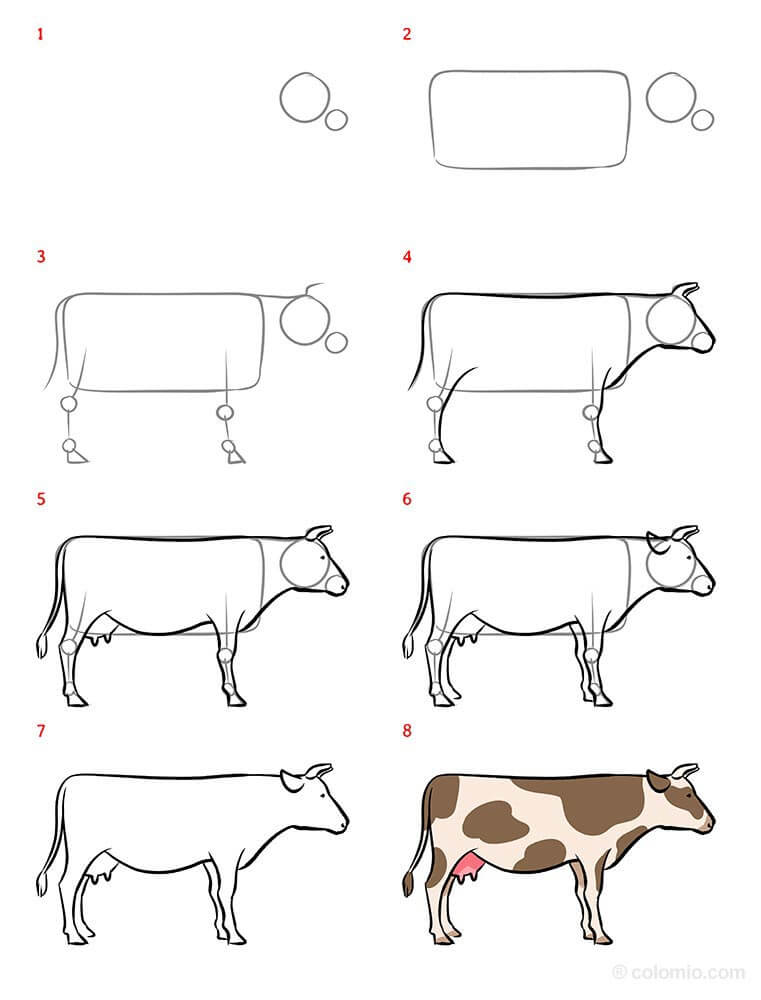 1

2

3

4

5

6

7

8

© colomio.com