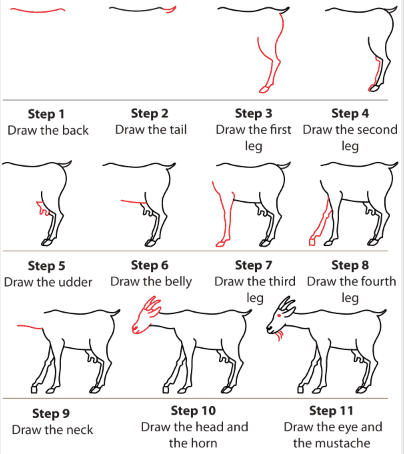 **Step 1**
Draw the back

**Step 2**
Draw the tail

**Step 3**
Draw the first leg

**Step 4**
Draw the second leg

**Step 5**
Draw the udder

**Step 6**
Draw the belly

**Step 7**
Draw the third leg

**Step 8**
Draw the fourth leg

**Step 9**
Draw the neck

**Step 10**
Draw the head and the horn

**Step 11**
Draw the eye and the mustache