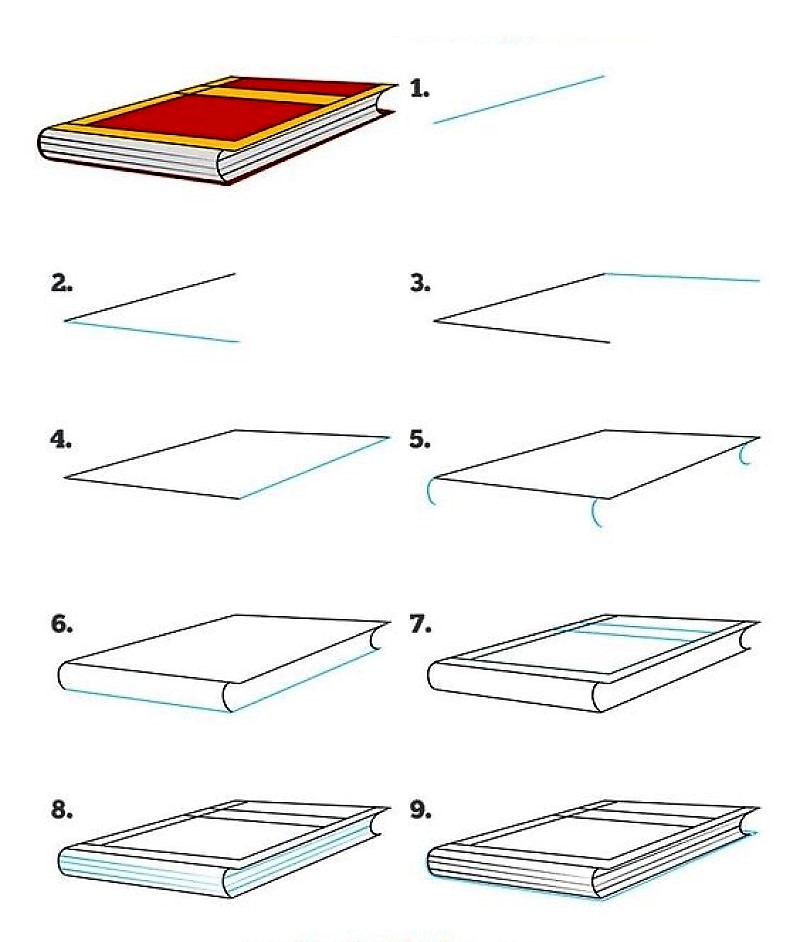 1.

2.

3.

4.

5.

6.

7.

8.

9.