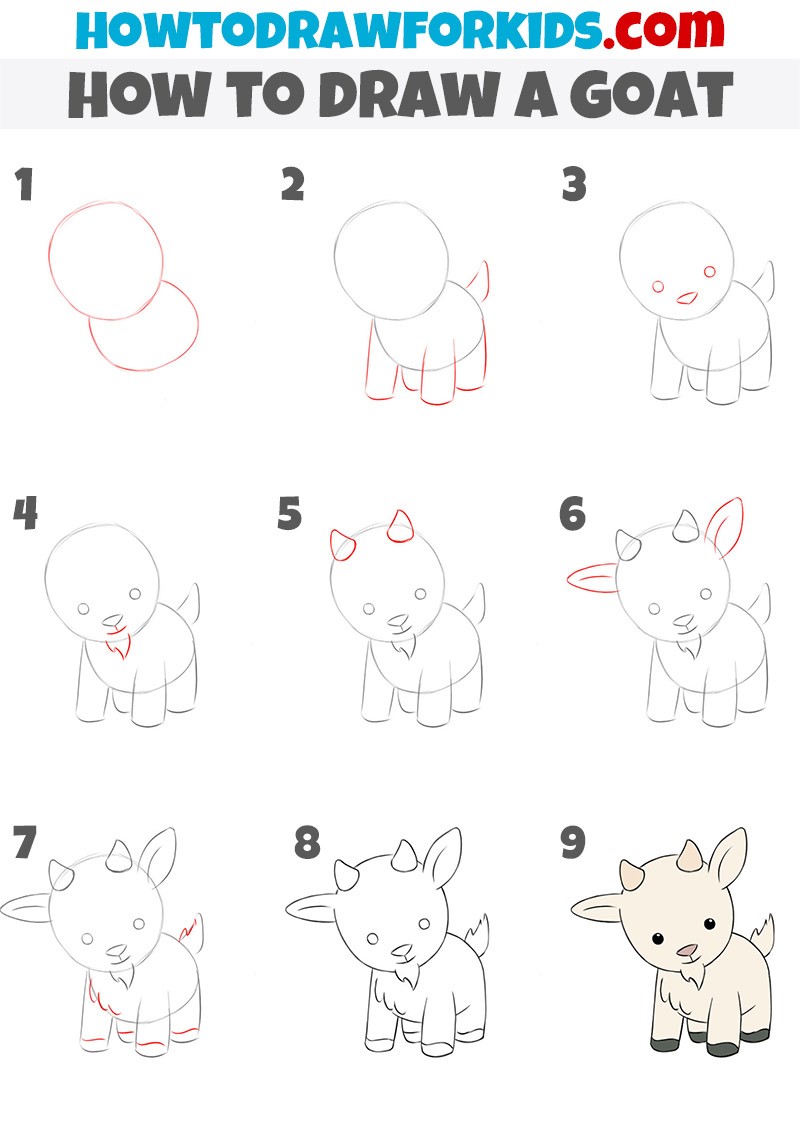 HOWTODRAWFORKIDS.com
HOW TO DRAW A GOAT

1

2

3

4

5

6

7

8

9