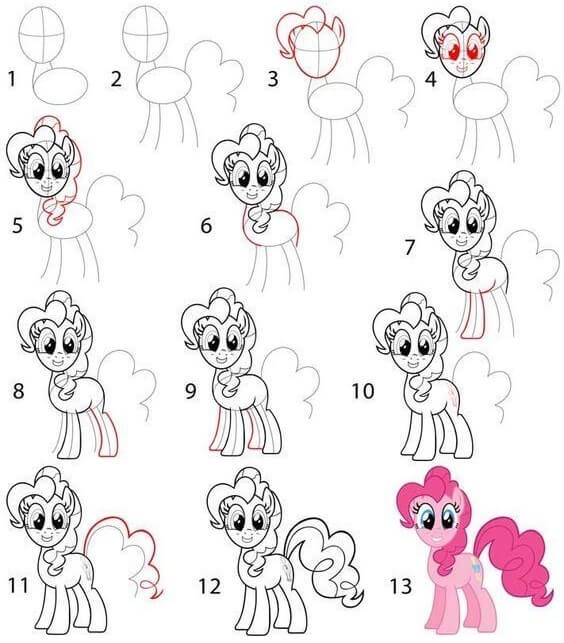 1
2
3
4
5
6
7
8
9
10
11
12
13